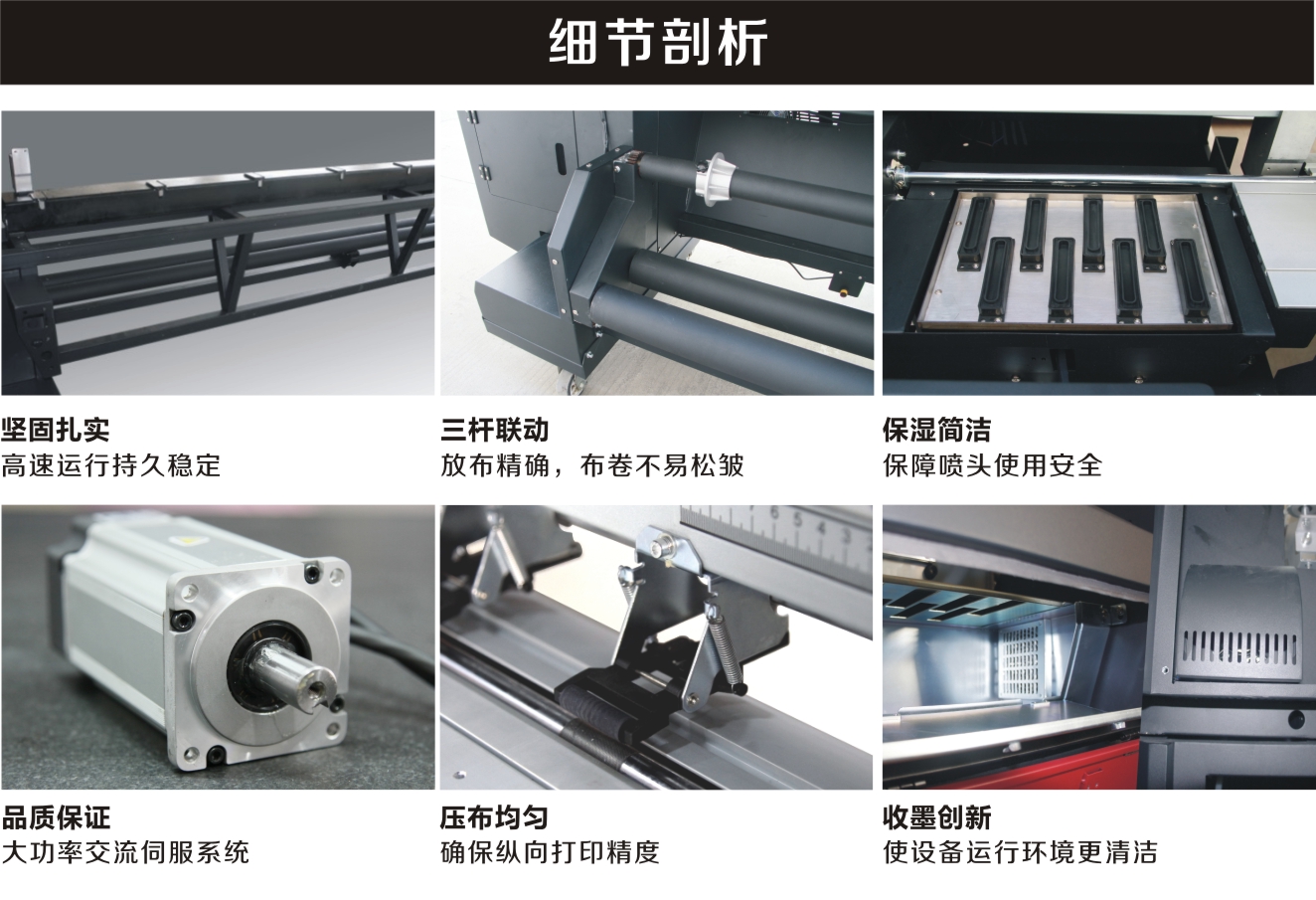 细节剖析

坚固扎实
高速运行持久稳定

三杆联动
放布精确，布卷不易松皱

保湿简洁
保障喷头使用安全

品质保证
大功率交流伺服系统

压布均匀
确保纵向打印精度

收墨创新
使设备运行环境更清洁